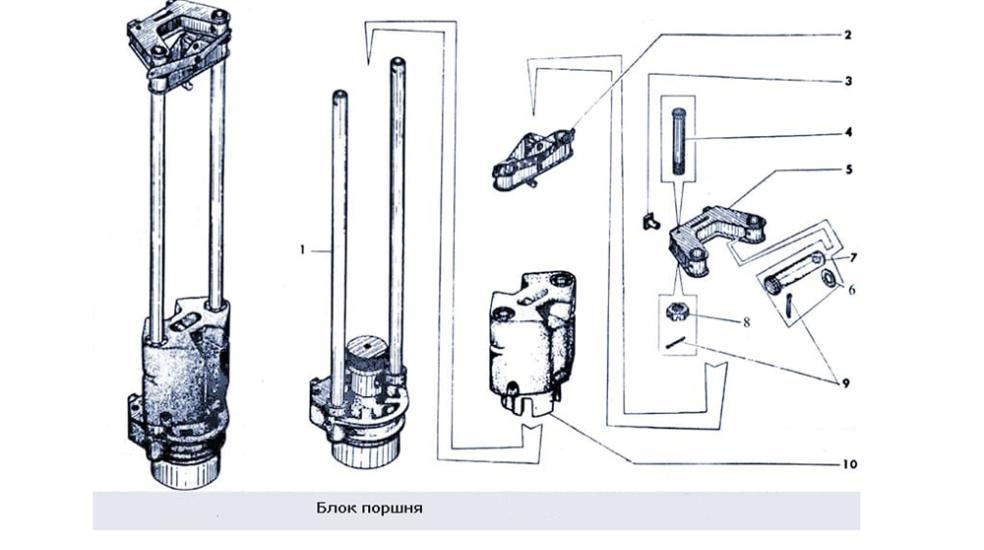 2
3
4
5
1
7
6
8
9
10
Блок поршня