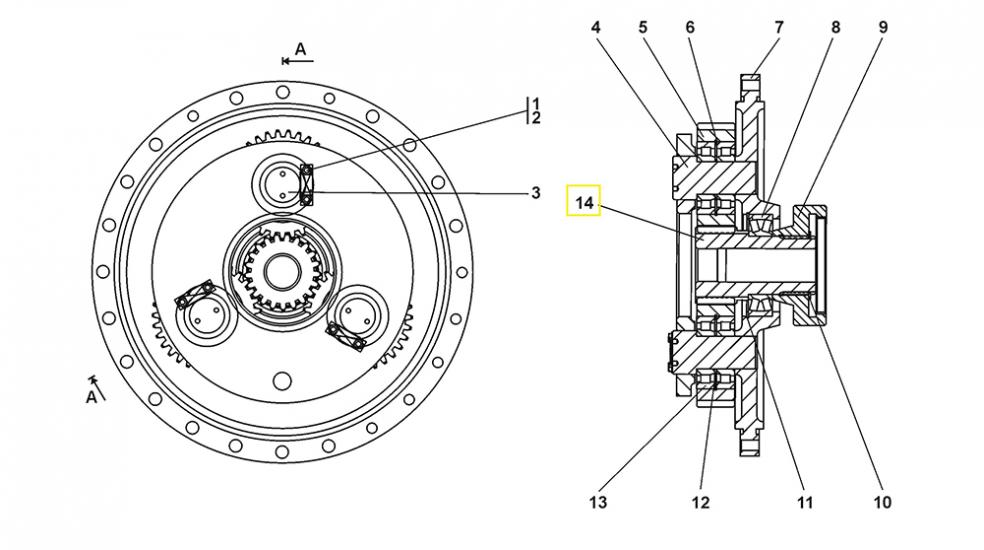 A
1
2
3
A
4
5
6
7
8
9
14
13
12
11
10