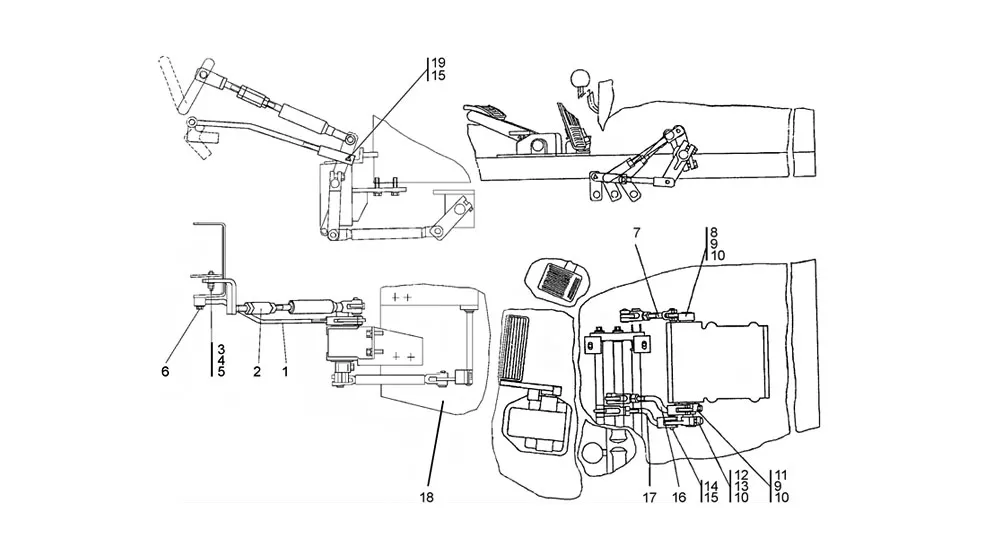 19
15

7

8
9
10

6

3
4
5

2

1

18

17

16

14
15

12
13
10

11
9
10