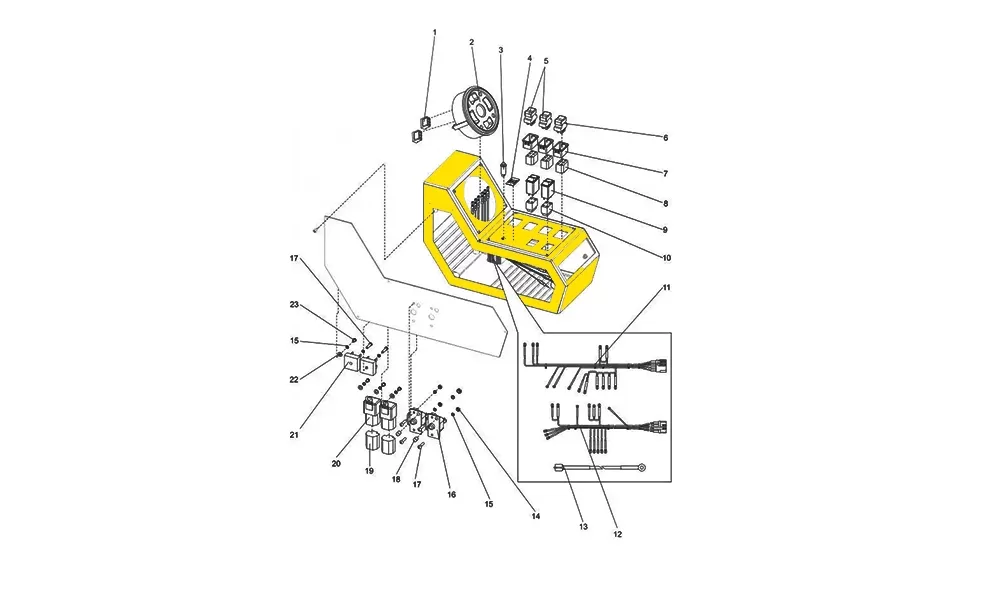 1
2
3
4
5
6
7
8
9
10
11
17
23
15
22
21
20
19
18
17
16
15
14
13
12