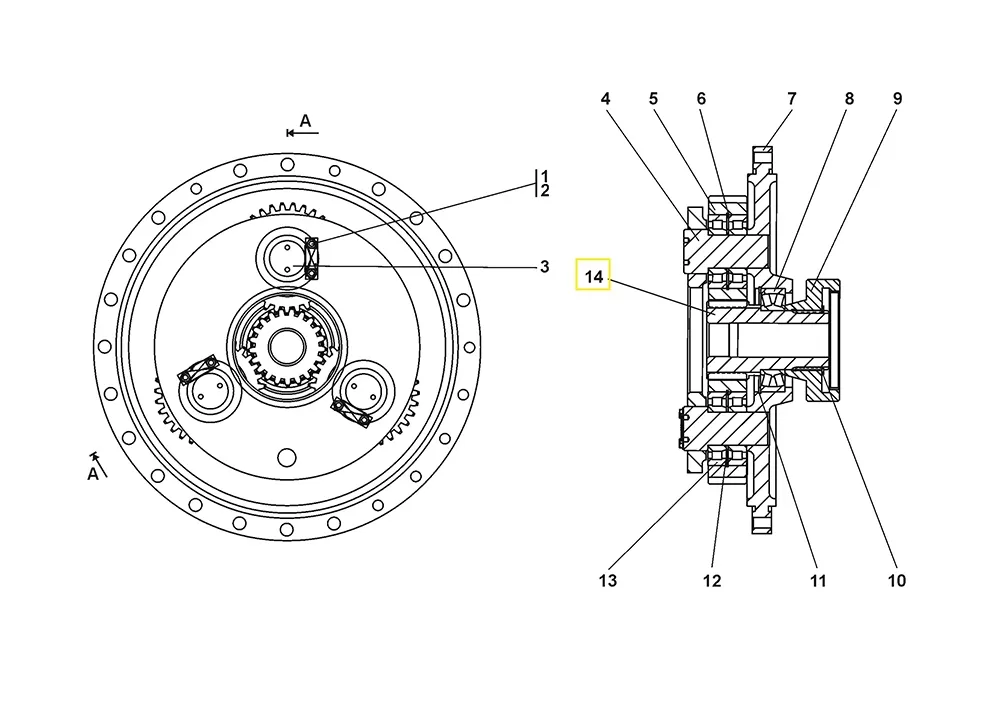 A
1
2
3
A
4
5
6
7
8
9
14
13
12
11
10