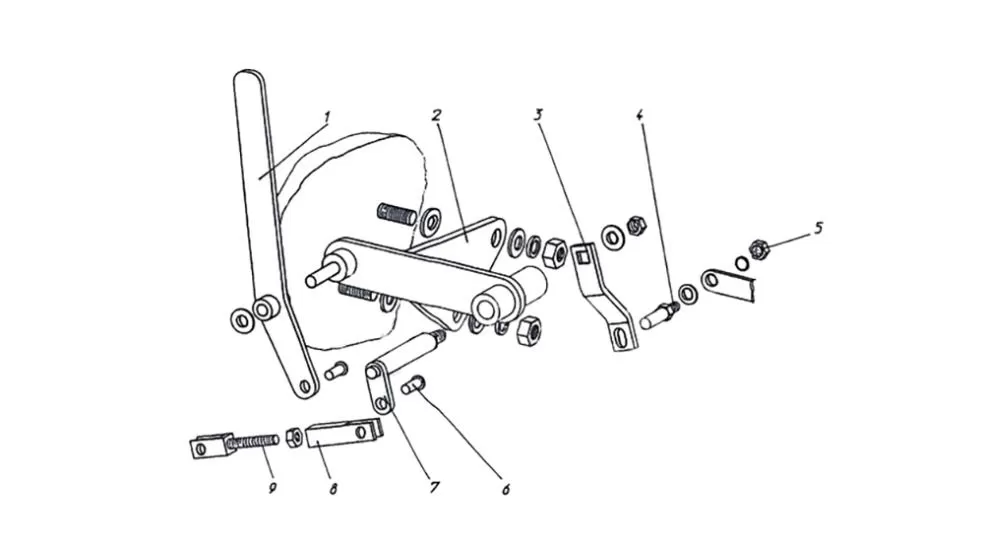 1
2
3
4
5
9
8
7
6