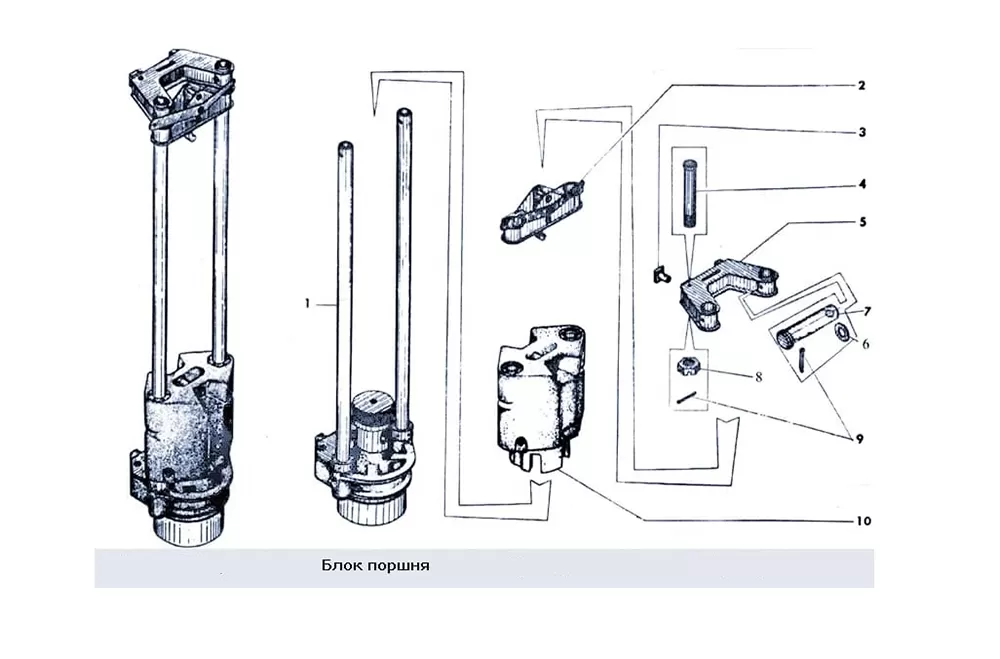 2
3
4
5
1
7
6
8
9
10
Блок поршня