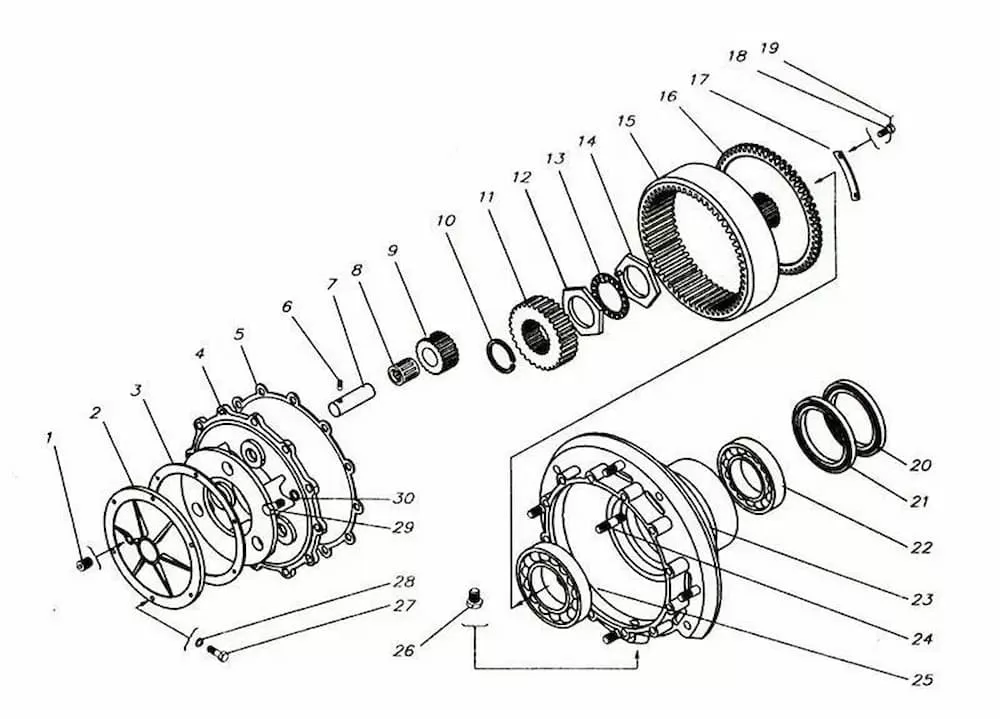 1
2
3
4
5
6
7
8
9
10
11
12
13
14
15
16
17
18
19
20
21
22
23
24
25
26
27
28
29
30