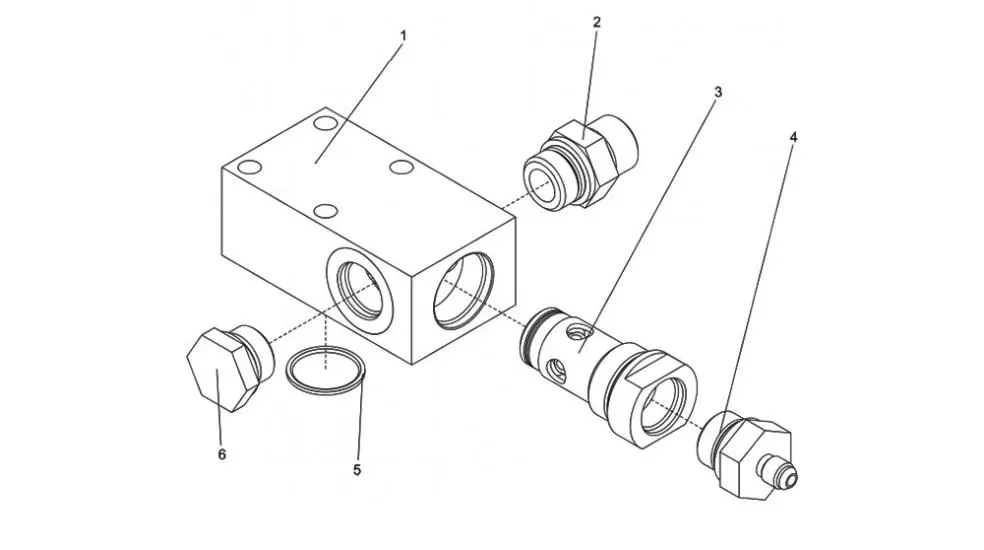 1
2
3
4
6
5