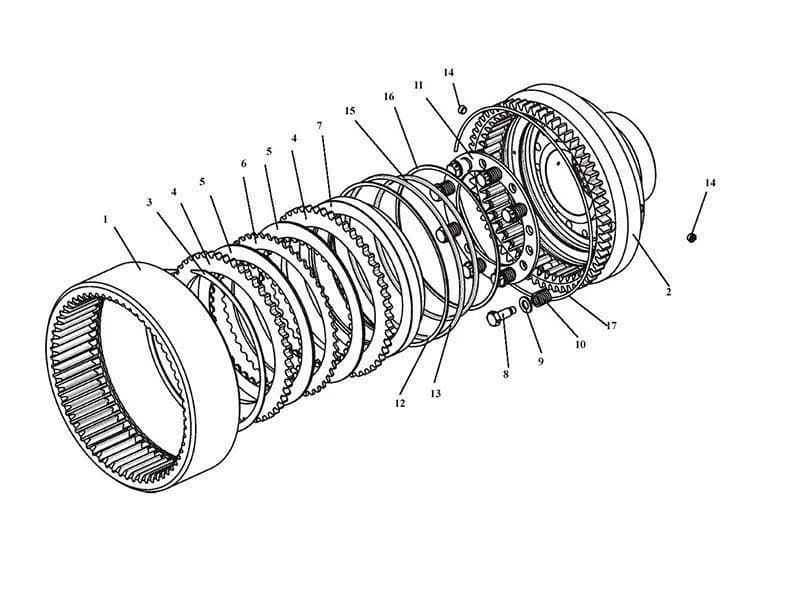 14
11
16
15
7
4
5
6
5
4
3
1
14
2
17
10
9
8
13
12