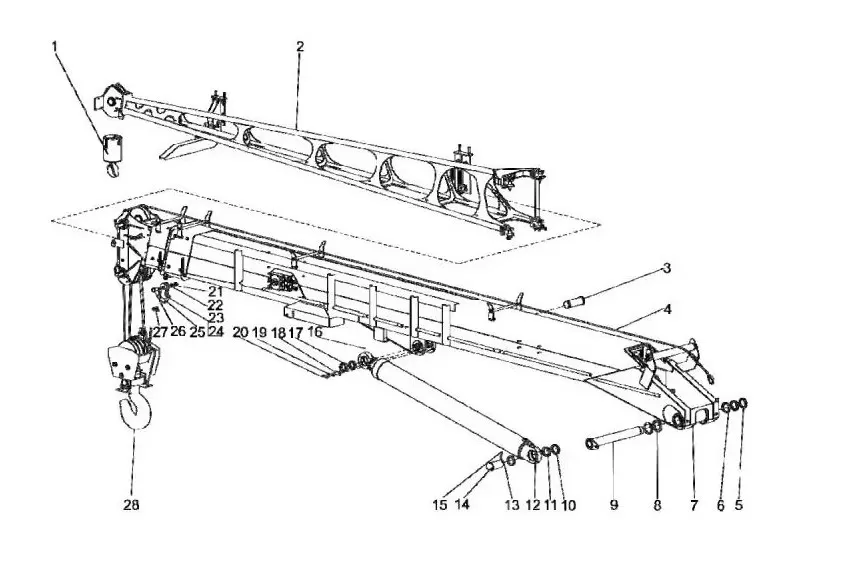 1
2
3
4
21
22
23
27 26 25 24
20 19 18 17 16
28
15 14 13 12 11 10 9 8 7 6 5