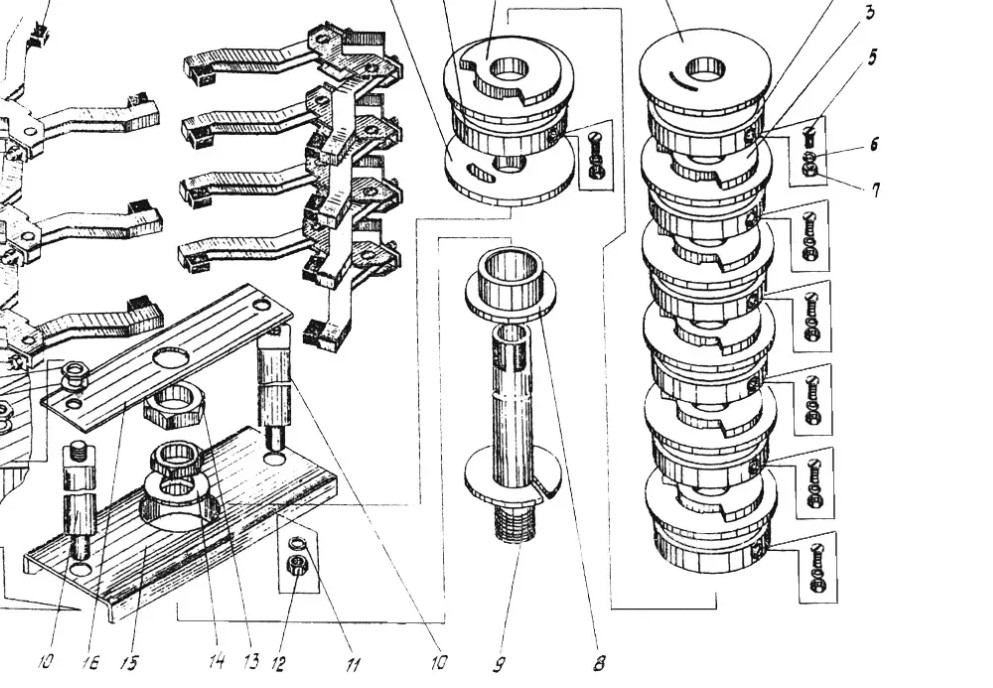 3
5
6
7
10
16
15
14
13
12
11
10
9
8