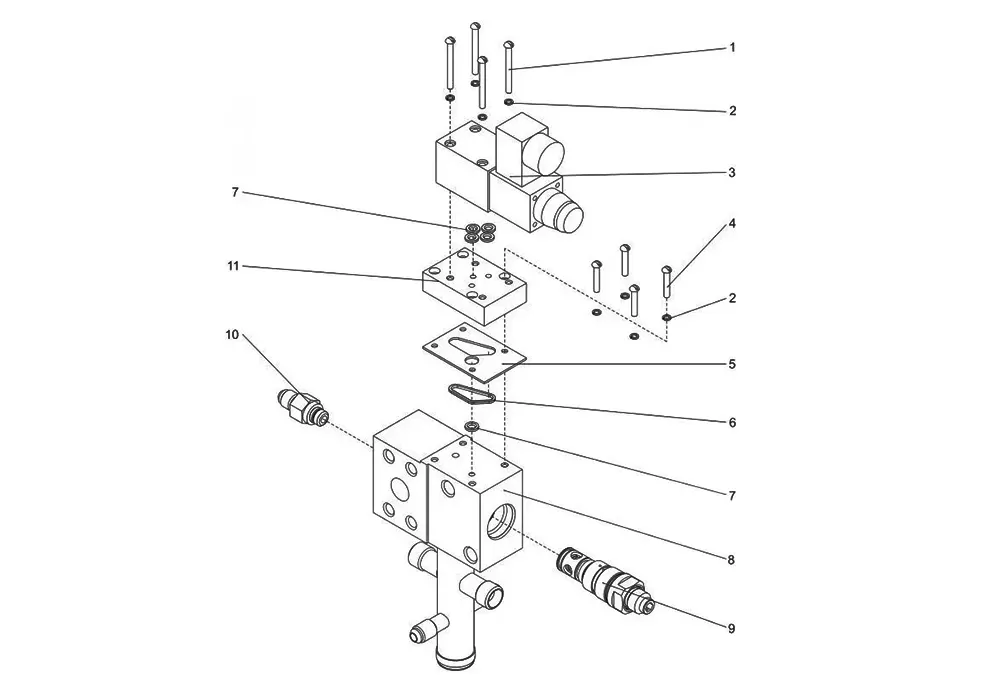 1
2
3
7
4
11
2
10
5
6
7
8
9