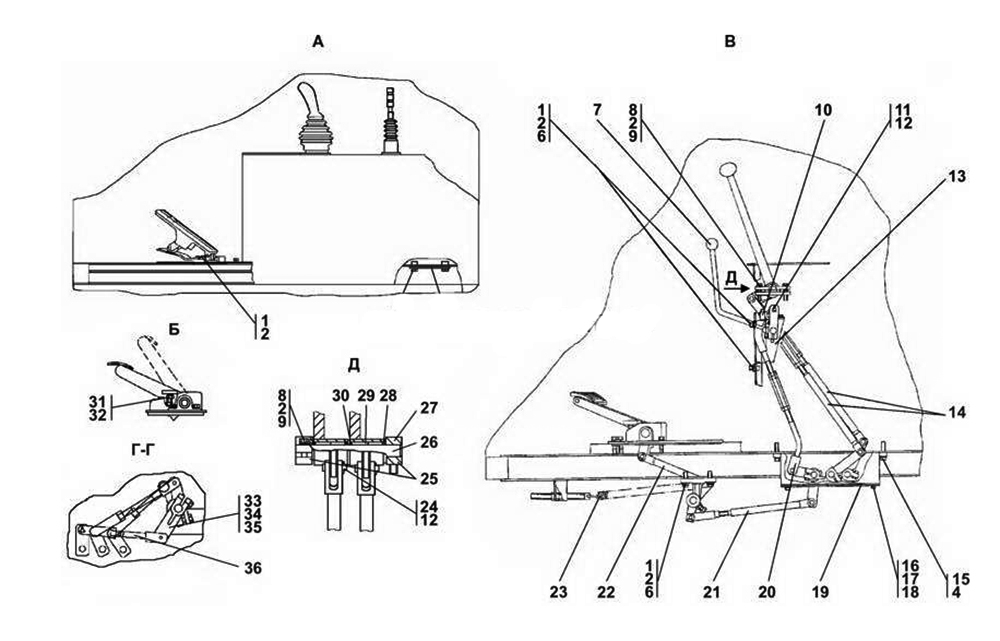 А

1
2

Б

31
32

Г-Г

33
34
35
36

Д

8
2
9

30 29 28 27
26
25
24
12

В

1
2
6

7

8
2
9

10

11
12

13

Д

14

23 22

1
2
6

21 20 19

16
17
18

15
4